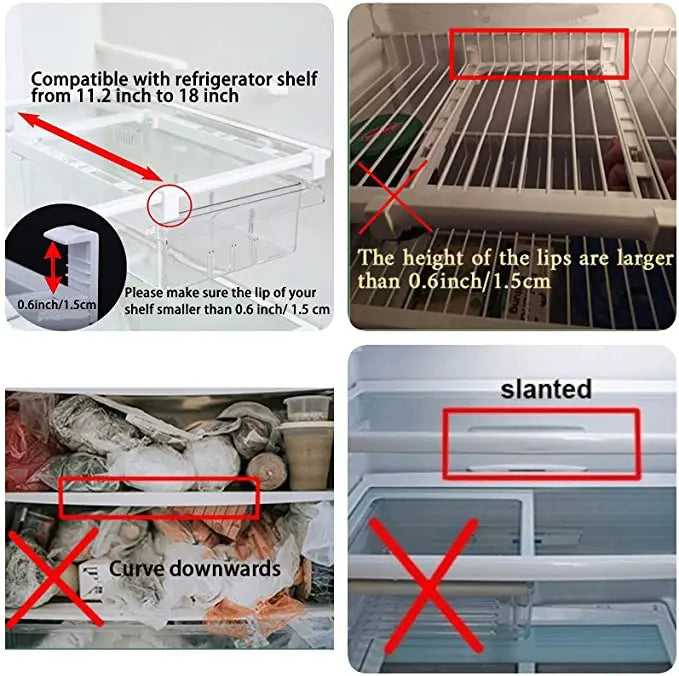 Compatible with refrigerator shelf from 11.2 inch to 18 inch

0.6inch/1.5cm

Please make sure the lip of your shelf smaller than 0.6 inch/ 1.5 cm

The height of the lips are larger than 0.6inch/1.5cm

Curve downwards

slanted